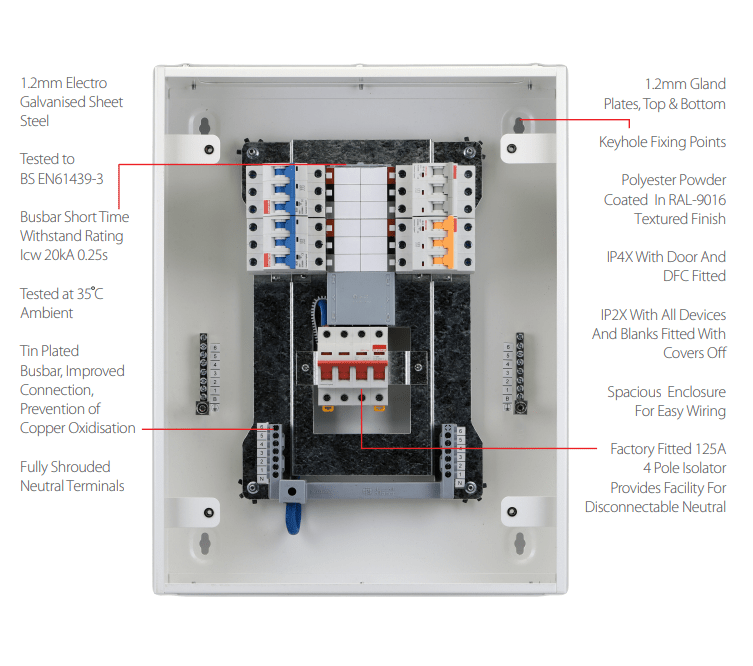 1.2mm Electro Galvanised Sheet Steel

Tested to BS EN61439-3

Busbar Short Time Withstand Rating Icw 20kA 0.25s

Tested at 35°C Ambient

Tin Plated Busbar, Improved Connection, Prevention of Copper Oxidisation

Fully Shrouded Neutral Terminals

1.2mm Gland Plates, Top & Bottom

Keyhole Fixing Points

Polyester Powder Coated In RAL-9016 Textured Finish

IP4X With Door And DFC Fitted

IP2X With All Devices And Blanks Fitted With Covers Off

Spacious Enclosure For Easy Wiring

Factory Fitted 125A 4 Pole Isolator Provides Facility For Disconnectable Neutral

6
5
4
3
2
1
B

6
5
4
3
2
1
B

6
5
4
3
2
1
N

6
5
4
3
2
1
N