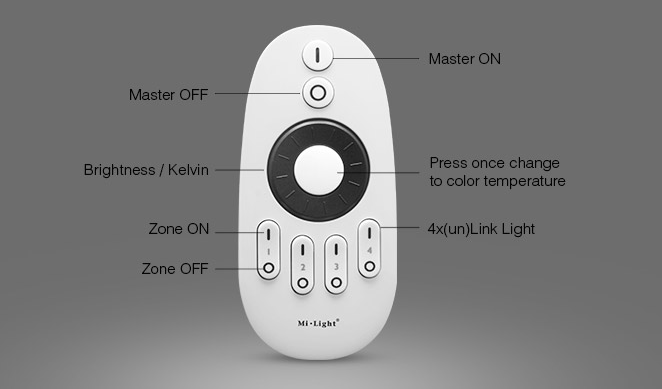 Master ON

Master OFF

Brightness / Kelvin

Press once change to color temperature

Zone ON

4x(un)Link Light

Zone OFF

1

2

3

4

Mi·Light®